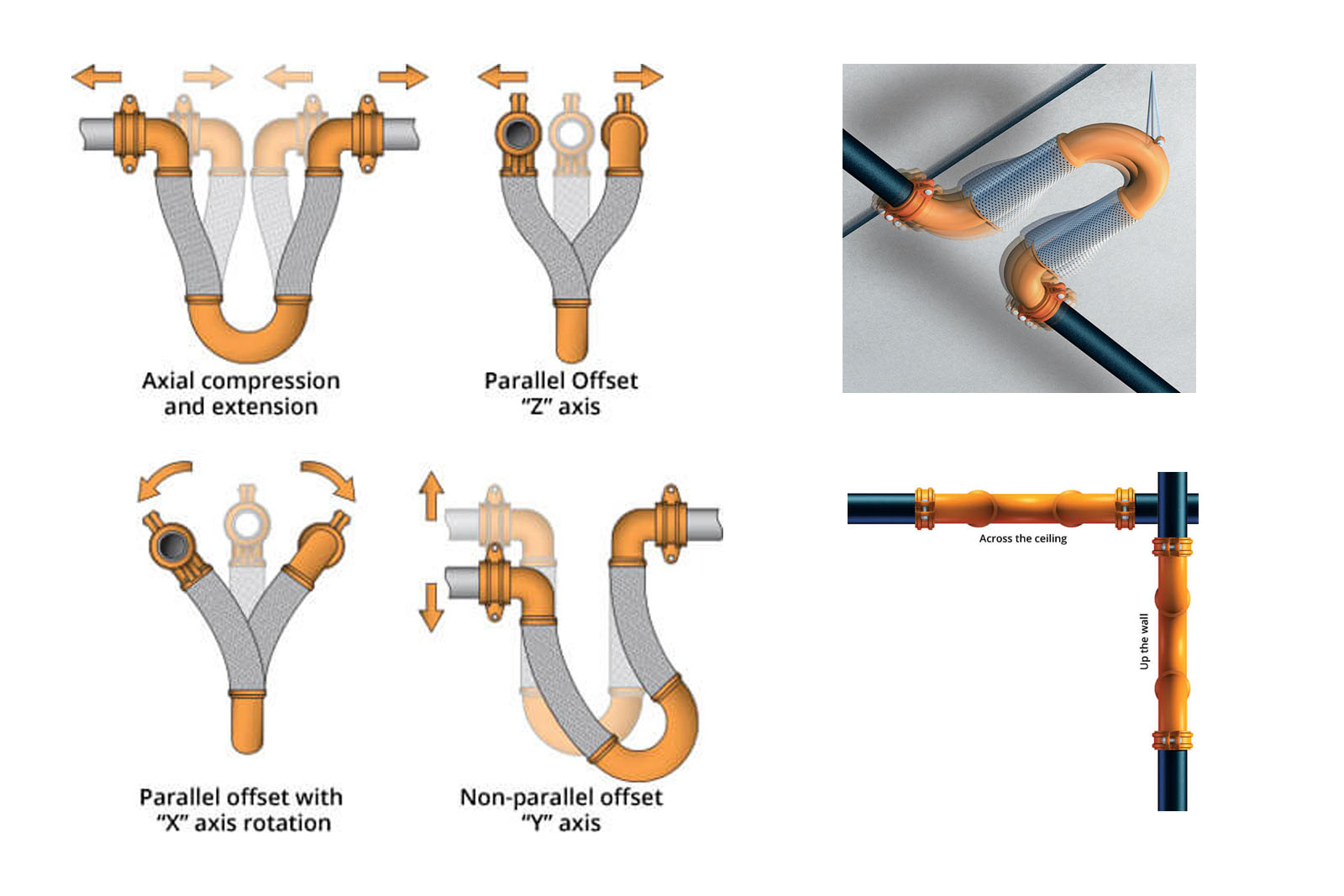 Axial compression and extension

Parallel Offset "Z" axis

Parallel offset with "X" axis rotation

Non-parallel offset "Y" axis

Across the ceiling

Up the wall